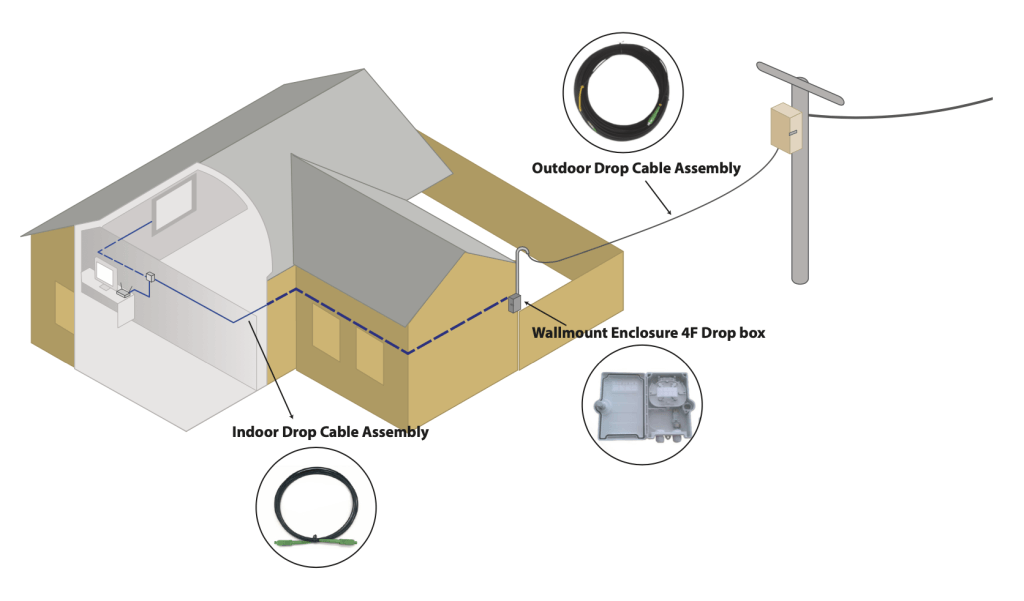 Outdoor Drop Cable Assembly

Wallmount Enclosure 4F Drop box

Indoor Drop Cable Assembly