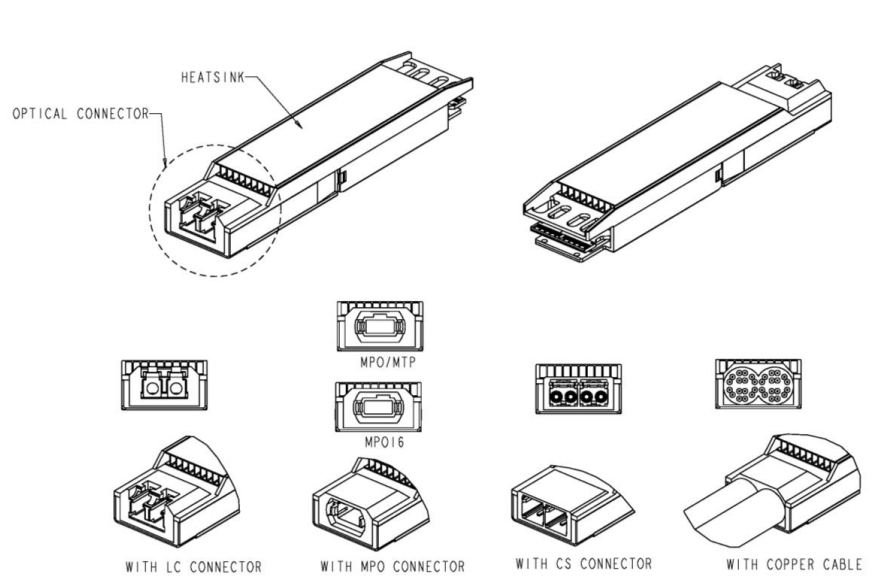 HEATSINK

OPTICAL CONNECTOR

MPO/MTP

MPO16

WITH LC CONNECTOR

WITH MPO CONNECTOR

WITH CS CONNECTOR

WITH COPPER CABLE