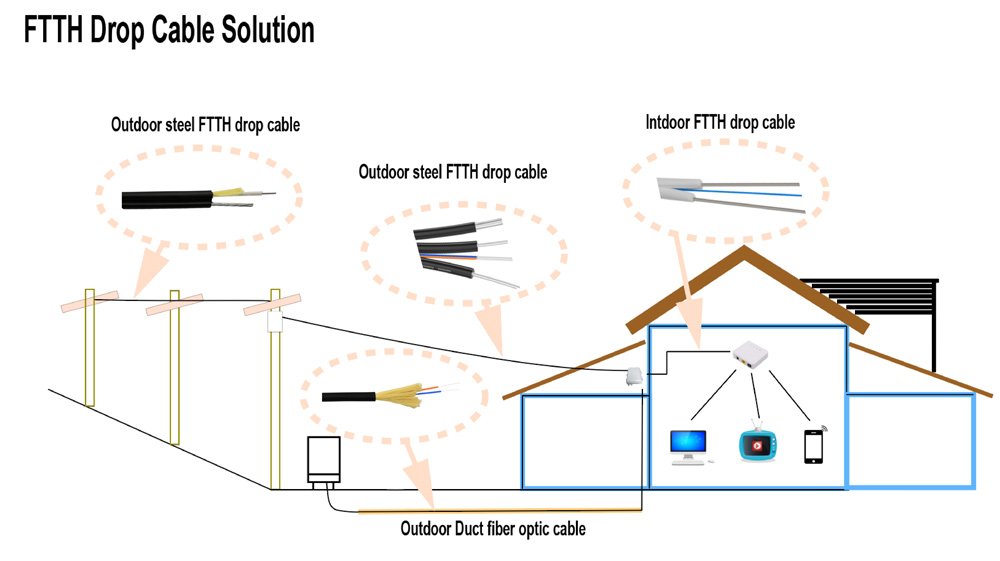 FTTH Drop Cable Solution

Outdoor steel FTTH drop cable

Outdoor steel FTTH drop cable

Intdoor FTTH drop cable

Outdoor Duct fiber optic cable